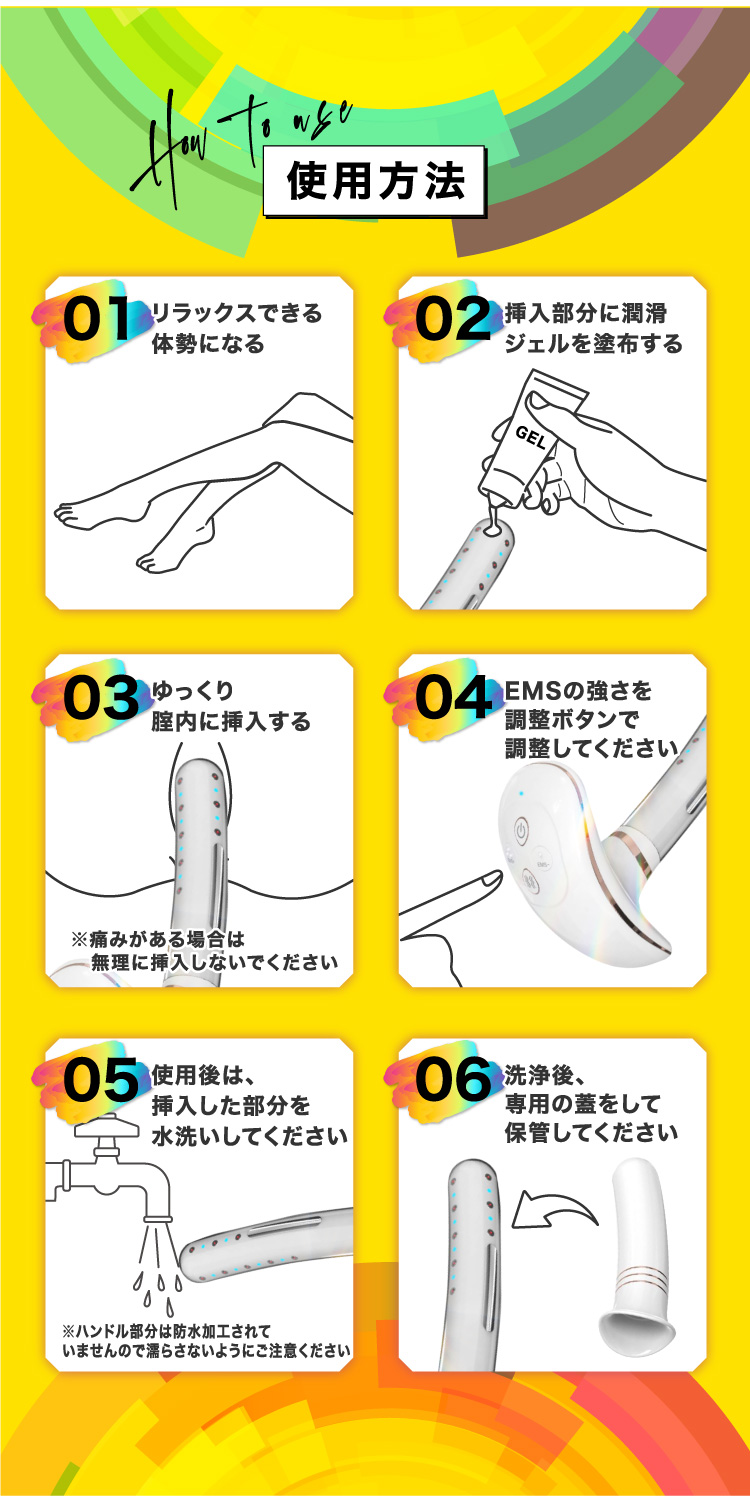 How to use
使用方法

01 リラックスできる体勢になる

02 挿入部分に潤滑ジェルを塗布する

GEL

03 ゆっくり膣内に挿入する

※痛みがある場合は無理に挿入しないでください

04 EMSの強さを調整ボタンで調整してください

05 使用後は、挿入した部分を水洗いしてください

※ハンドル部分は防水加工されていませんので濡らさないようにご注意ください

06 洗浄後、専用の蓋をして保管してください